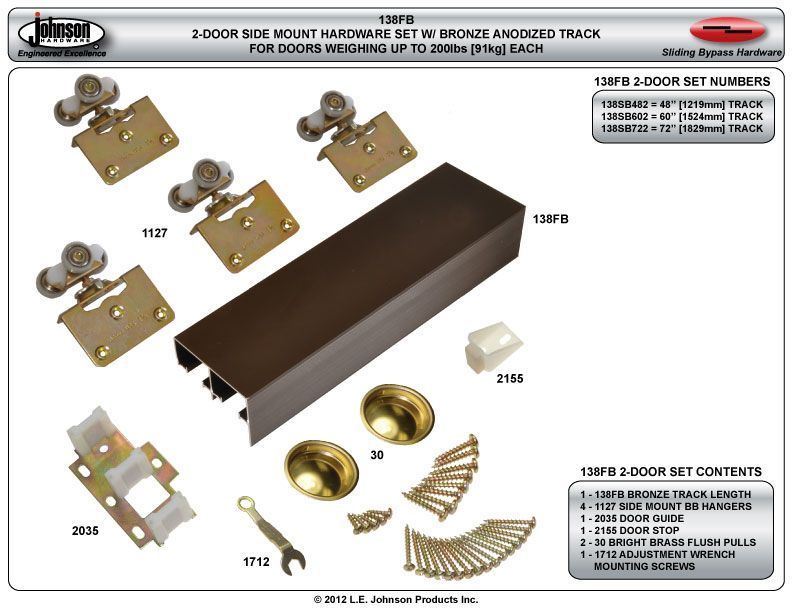 Johnson HARDWARE
Engineered Excellence

138FB
2-DOOR SIDE MOUNT HARDWARE SET W/ BRONZE ANODIZED TRACK
FOR DOORS WEIGHING UP TO 200lbs [91kg] EACH

Sliding Bypass Hardware

138FB 2-DOOR SET NUMBERS

138SB482 = 48" [1219mm] TRACK
138SB602 = 60" [1524mm] TRACK
138SB722 = 72" [1829mm] TRACK

1127

138FB

2155

30

2035

1712

138FB 2-DOOR SET CONTENTS

1 - 138FB BRONZE TRACK LENGTH
4 - 1127 SIDE MOUNT BB HANGERS
1 - 2035 DOOR GUIDE
1 - 2155 DOOR STOP
2 - 30 BRIGHT BRASS FLUSH PULLS
1 - 1712 ADJUSTMENT WRENCH
MOUNTING SCREWS

© 2012 L.E. Johnson Products Inc.