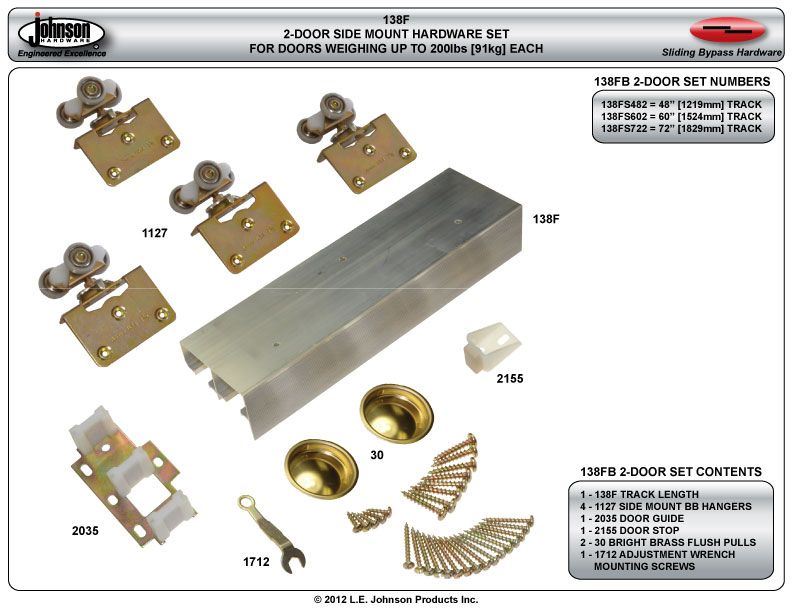 Johnson HARDWARE
Engineered Excellence

138F
2-DOOR SIDE MOUNT HARDWARE SET
FOR DOORS WEIGHING UP TO 200lbs [91kg] EACH

Sliding Bypass Hardware

138FB 2-DOOR SET NUMBERS

138FS482 = 48" [1219mm] TRACK
138FS602 = 60" [1524mm] TRACK
138FS722 = 72" [1829mm] TRACK

1127

138F

2155

30

2035

1712

138FB 2-DOOR SET CONTENTS

1 - 138F TRACK LENGTH
4 - 1127 SIDE MOUNT BB HANGERS
1 - 2035 DOOR GUIDE
1 - 2155 DOOR STOP
2 - 30 BRIGHT BRASS FLUSH PULLS
1 - 1712 ADJUSTMENT WRENCH
MOUNTING SCREWS

© 2012 L.E. Johnson Products Inc.