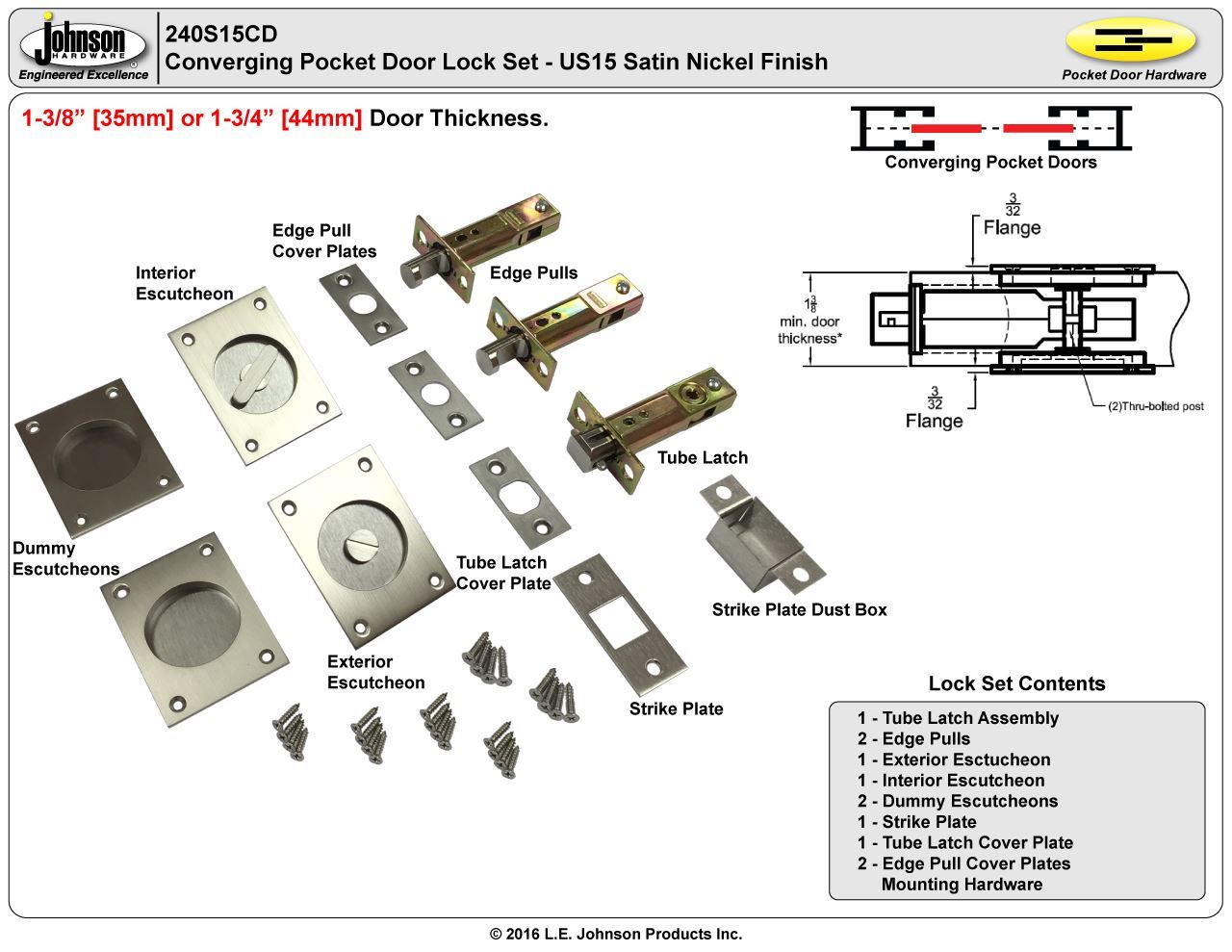 Johnson HARDWARE®
Engineered Excellence

240S15CD
Converging Pocket Door Lock Set - US15 Satin Nickel Finish

Pocket Door Hardware

1-3/8” [35mm] or 1-3/4” [44mm] Door Thickness.

Converging Pocket Doors

$\frac{3}{32}$ Flange

$1\frac{3}{8}$ min. door thickness*

$\frac{3}{32}$ Flange

(2)Thru-bolted post

Edge Pull Cover Plates

Interior Escutcheon

Edge Pulls

Tube Latch

Dummy Escutcheons

Tube Latch Cover Plate

Strike Plate Dust Box

Exterior Escutcheon

Strike Plate

Lock Set Contents

1 - Tube Latch Assembly
2 - Edge Pulls
1 - Exterior Esctucheon
1 - Interior Escutcheon
2 - Dummy Escutcheons
1 - Strike Plate
1 - Tube Latch Cover Plate
2 - Edge Pull Cover Plates
Mounting Hardware

© 2016 L.E. Johnson Products Inc.