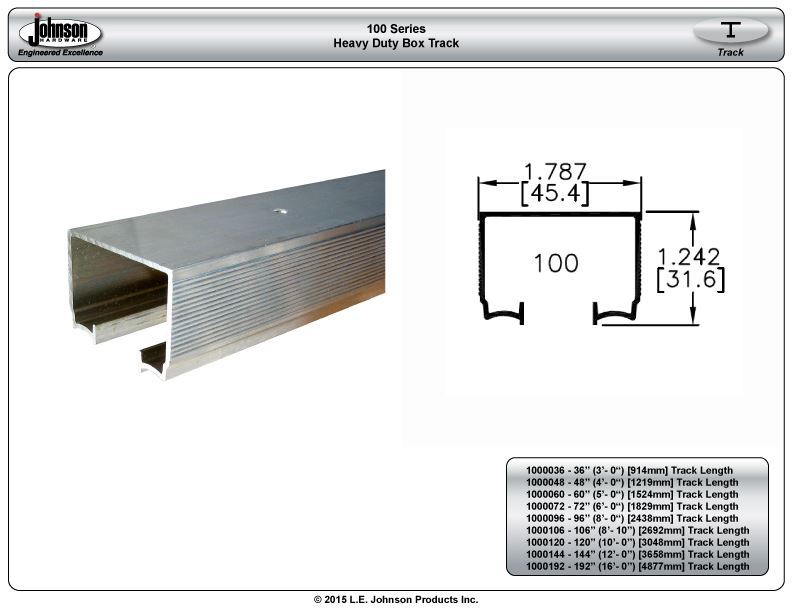 Johnson HARDWARE
Engineered Excellence

100 Series
Heavy Duty Box Track

Track

1.787
[45.4]

100

1.242
[31.6]

1000036 - 36" (3'- 0") [914mm] Track Length
1000048 - 48" (4'- 0") [1219mm] Track Length
1000060 - 60" (5'- 0") [1524mm] Track Length
1000072 - 72" (6'- 0") [1829mm] Track Length
1000096 - 96" (8'- 0") [2438mm] Track Length
1000106 - 106" (8'- 10") [2692mm] Track Length
1000120 - 120" (10'- 0") [3048mm] Track Length
1000144 - 144" (12'- 0") [3658mm] Track Length
1000192 - 192" (16'- 0") [4877mm] Track Length

© 2015 L.E. Johnson Products Inc.