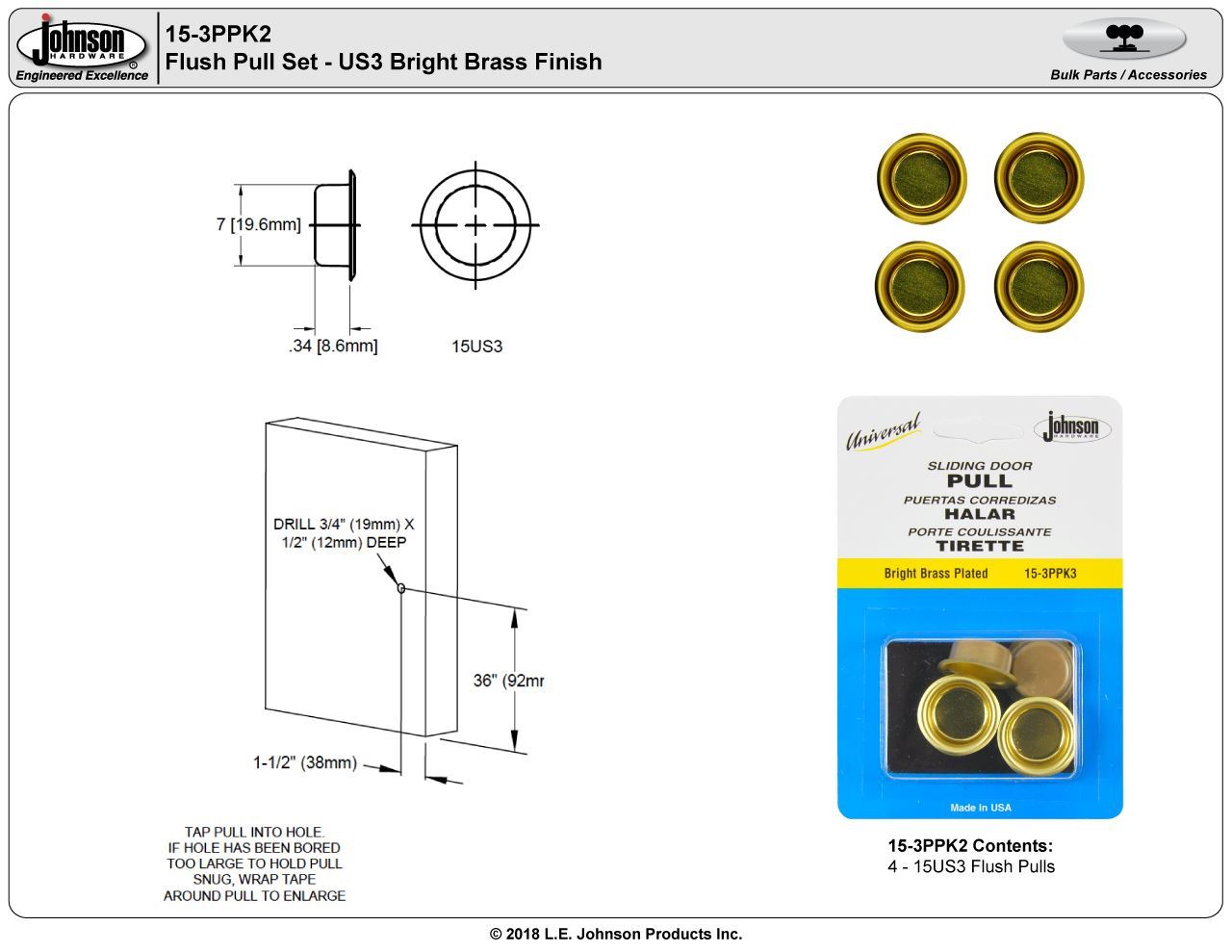 Johnson HARDWARE®
Engineered Excellence

15-3PPK2
Flush Pull Set - US3 Bright Brass Finish

Bulk Parts / Accessories

7 [19.6mm]

.34 [8.6mm]

15US3

DRILL 3/4" (19mm) X 1/2" (12mm) DEEP

36" (92mr

1-1/2" (38mm)

TAP PULL INTO HOLE. IF HOLE HAS BEEN BORED TOO LARGE TO HOLD PULL SNUG, WRAP TAPE AROUND PULL TO ENLARGE

Universal

Johnson HARDWARE

SLIDING DOOR
PULL
PUERTAS CORREDIZAS
HALAR
PORTE COULISSANTE
TIRETTE

Bright Brass Plated 15-3PPK3

Made in USA

15-3PPK2 Contents:
4 - 15US3 Flush Pulls

© 2018 L.E. Johnson Products Inc.