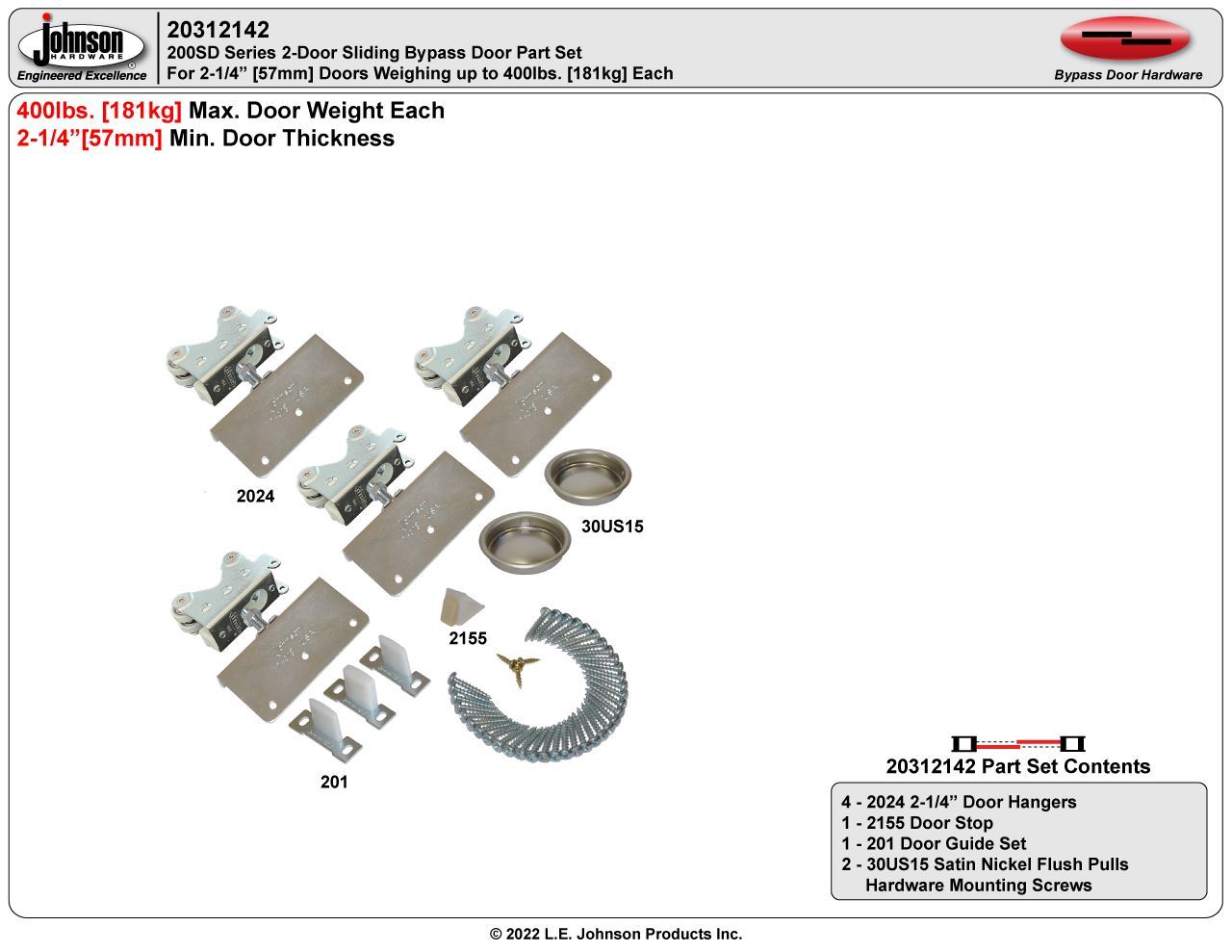 Johnson HARDWARE®
Engineered Excellence

20312142
200SD Series 2-Door Sliding Bypass Door Part Set
For 2-1/4" [57mm] Doors Weighing up to 400lbs. [181kg] Each

Bypass Door Hardware

400lbs. [181kg] Max. Door Weight Each
2-1/4"[57mm] Min. Door Thickness

2024

30US15

2155

201

20312142 Part Set Contents

4 - 2024 2-1/4" Door Hangers
1 - 2155 Door Stop
1 - 201 Door Guide Set
2 - 30US15 Satin Nickel Flush Pulls
Hardware Mounting Screws

© 2022 L.E. Johnson Products Inc.