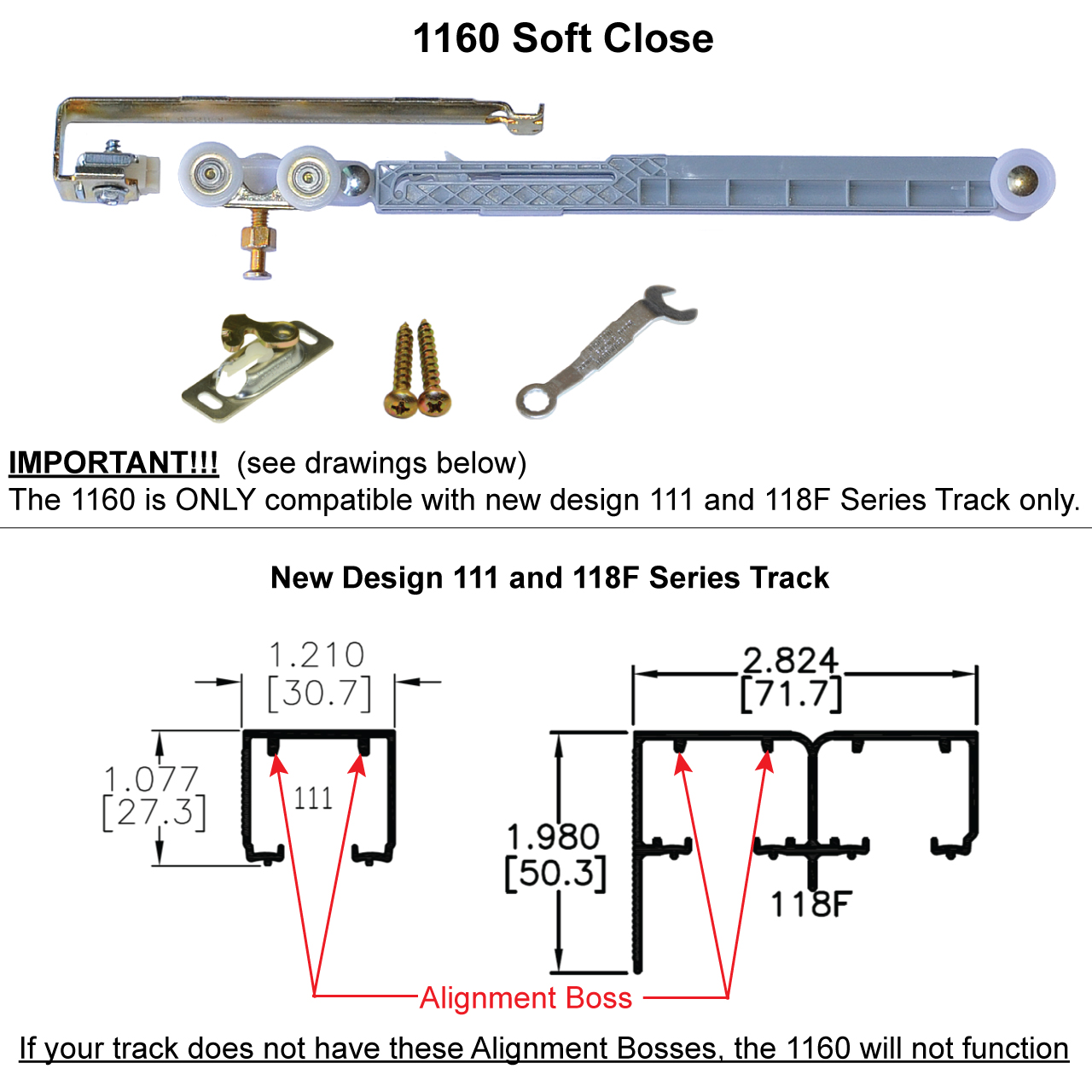 1160 Soft Close

IMPORTANT!!! (see drawings below)
The 1160 is ONLY compatible with new design 111 and 118F Series Track only.

New Design 111 and 118F Series Track

1.210
[30.7]

1.077
[27.3]

111

2.824
[71.7]

1.980
[50.3]

118F

Alignment Boss

If your track does not have these Alignment Bosses, the 1160 will not function