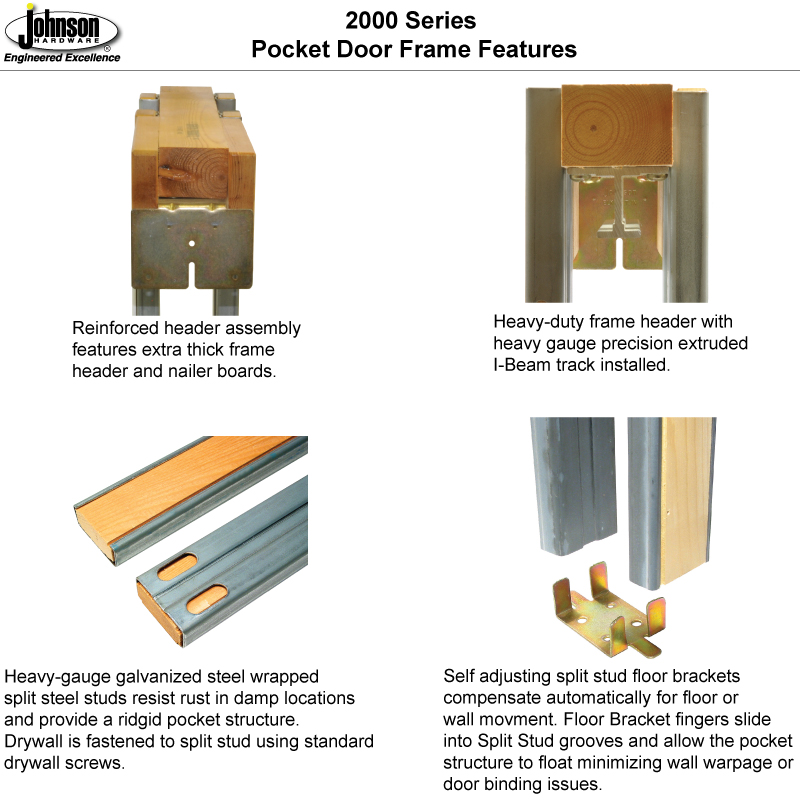 Johnson HARDWARE®
Engineered Excellence

2000 Series
Pocket Door Frame Features

Reinforced header assembly features extra thick frame header and nailer boards.

Heavy-duty frame header with heavy gauge precision extruded I-Beam track installed.

Heavy-gauge galvanized steel wrapped split steel studs resist rust in damp locations and provide a ridgid pocket structure. Drywall is fastened to split stud using standard drywall screws.

Self adjusting split stud floor brackets compensate automatically for floor or wall movment. Floor Bracket fingers slide into Split Stud grooves and allow the pocket structure to float minimizing wall warpage or door binding issues.