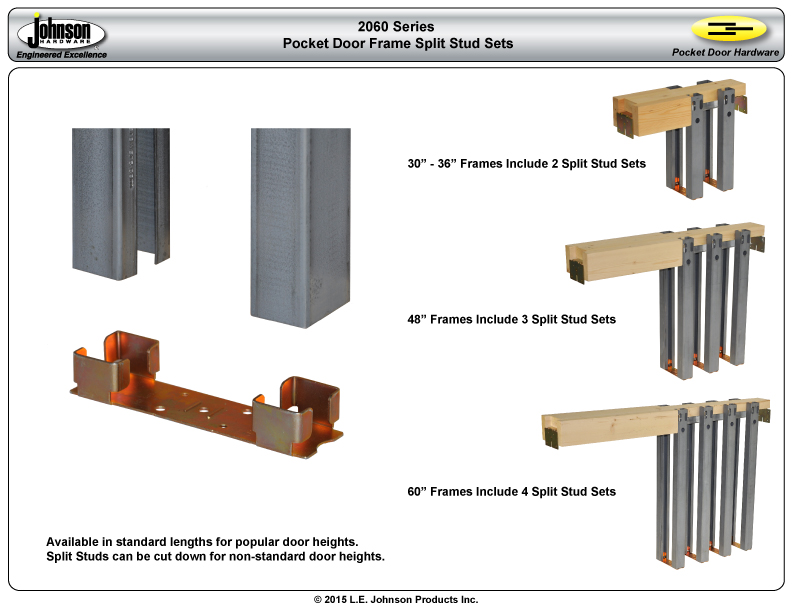 Johnson HARDWARE

Engineered Excellence

2060 Series
Pocket Door Frame Split Stud Sets

Pocket Door Hardware

30” - 36” Frames Include 2 Split Stud Sets

48” Frames Include 3 Split Stud Sets

60” Frames Include 4 Split Stud Sets

Available in standard lengths for popular door heights.
Split Studs can be cut down for non-standard door heights.

© 2015 L.E. Johnson Products Inc.