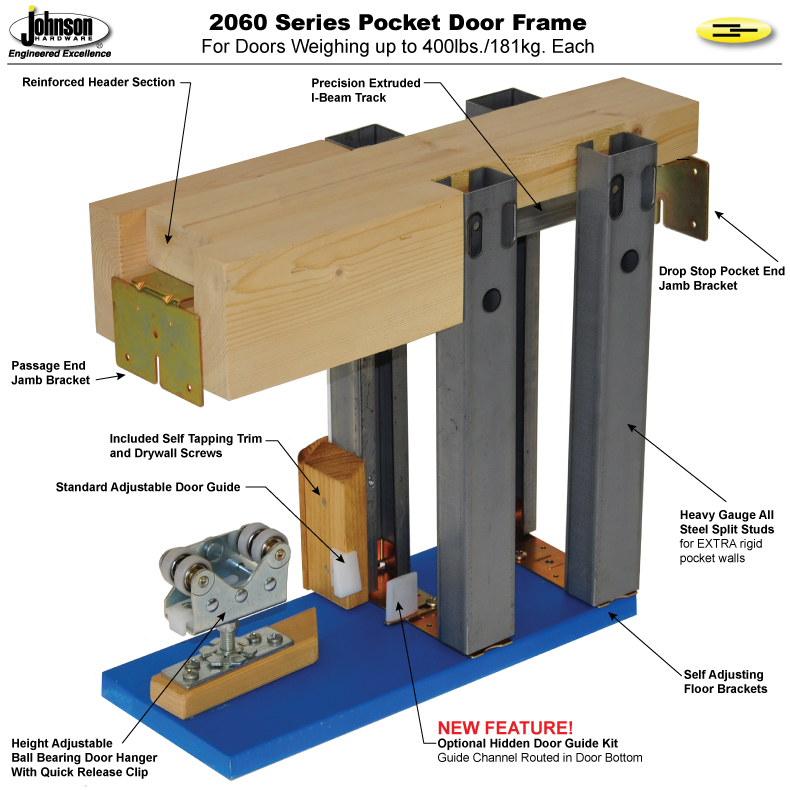 Johnson HARDWARE®
Engineered Excellence

2060 Series Pocket Door Frame
For Doors Weighing up to 400lbs./181kg. Each

Reinforced Header Section

Precision Extruded I-Beam Track

Drop Stop Pocket End Jamb Bracket

Passage End Jamb Bracket

Included Self Tapping Trim and Drywall Screws

Standard Adjustable Door Guide

Heavy Gauge All Steel Split Studs for EXTRA rigid pocket walls

Self Adjusting Floor Brackets

Height Adjustable Ball Bearing Door Hanger With Quick Release Clip

NEW FEATURE!
Optional Hidden Door Guide Kit
Guide Channel Routed in Door Bottom