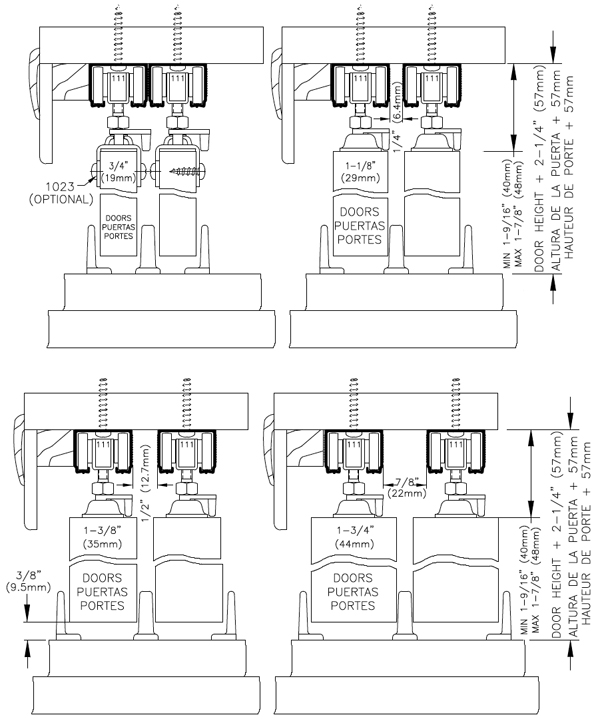 111 111

3/4"
(19mm)

1023
(OPTIONAL)

DOORS
PUERTAS
PORTES

111 111

(6.4mm)

1/4"

1-1/8"
(29mm)

DOORS
PUERTAS
PORTES

MIN 1-9/16" (40mm)
MAX 1-7/8" (48mm)

DOOR HEIGHT + 2-1/4" (57mm)
ALTURA DE LA PUERTA + 57mm
HAUTEUR DE PORTE + 57mm

111 111

(12.7mm)

1/2"

1-3/8"
(35mm)

3/8"
(9.5mm)

DOORS
PUERTAS
PORTES

111 111

7/8"
(22mm)

1-3/4"
(44mm)

DOORS
PUERTAS
PORTES

MIN 1-9/16" (40mm)
MAX 1-7/8" (48mm)

DOOR HEIGHT + 2-1/4" (57mm)
ALTURA DE LA PUERTA + 57mm
HAUTEUR DE PORTE + 57mm