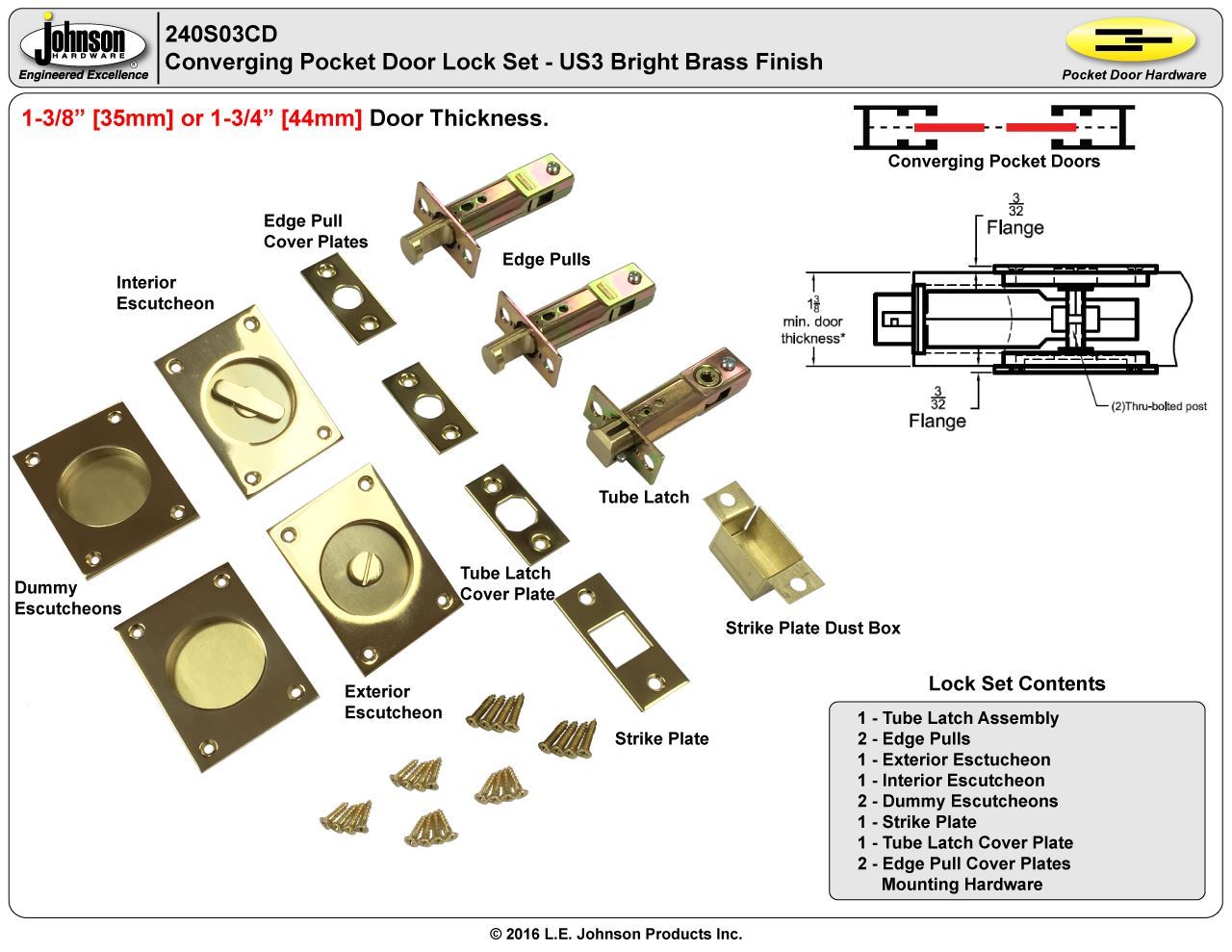 Johnson HARDWARE®
Engineered Excellence

240S03CD
Converging Pocket Door Lock Set - US3 Bright Brass Finish

Pocket Door Hardware

1-3/8" [35mm] or 1-3/4" [44mm] Door Thickness.

Converging Pocket Doors

$\frac{3}{32}$ Flange

$1\frac{3}{8}$ min. door thickness*

$\frac{3}{32}$ Flange

(2)Thru-bolted post

Edge Pull Cover Plates

Edge Pulls

Interior Escutcheon

Tube Latch

Dummy Escutcheons

Tube Latch Cover Plate

Strike Plate Dust Box

Exterior Escutcheon

Strike Plate

Lock Set Contents

1 - Tube Latch Assembly
2 - Edge Pulls
1 - Exterior Esctucheon
1 - Interior Escutcheon
2 - Dummy Escutcheons
1 - Strike Plate
1 - Tube Latch Cover Plate
2 - Edge Pull Cover Plates
Mounting Hardware

© 2016 L.E. Johnson Products Inc.